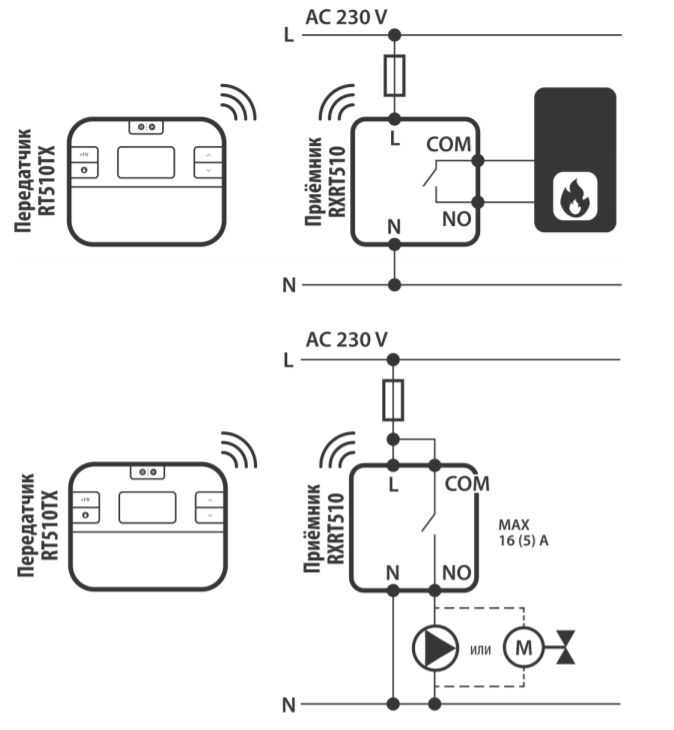 AC 230 V
L
Передатчик RT510TX
Приёмник RXRT510
L
COM
NO
N
N

AC 230 V
L
Передатчик RT510TX
Приёмник RXRT510
L
COM
MAX 16 (5) A
N
NO
или
M
N